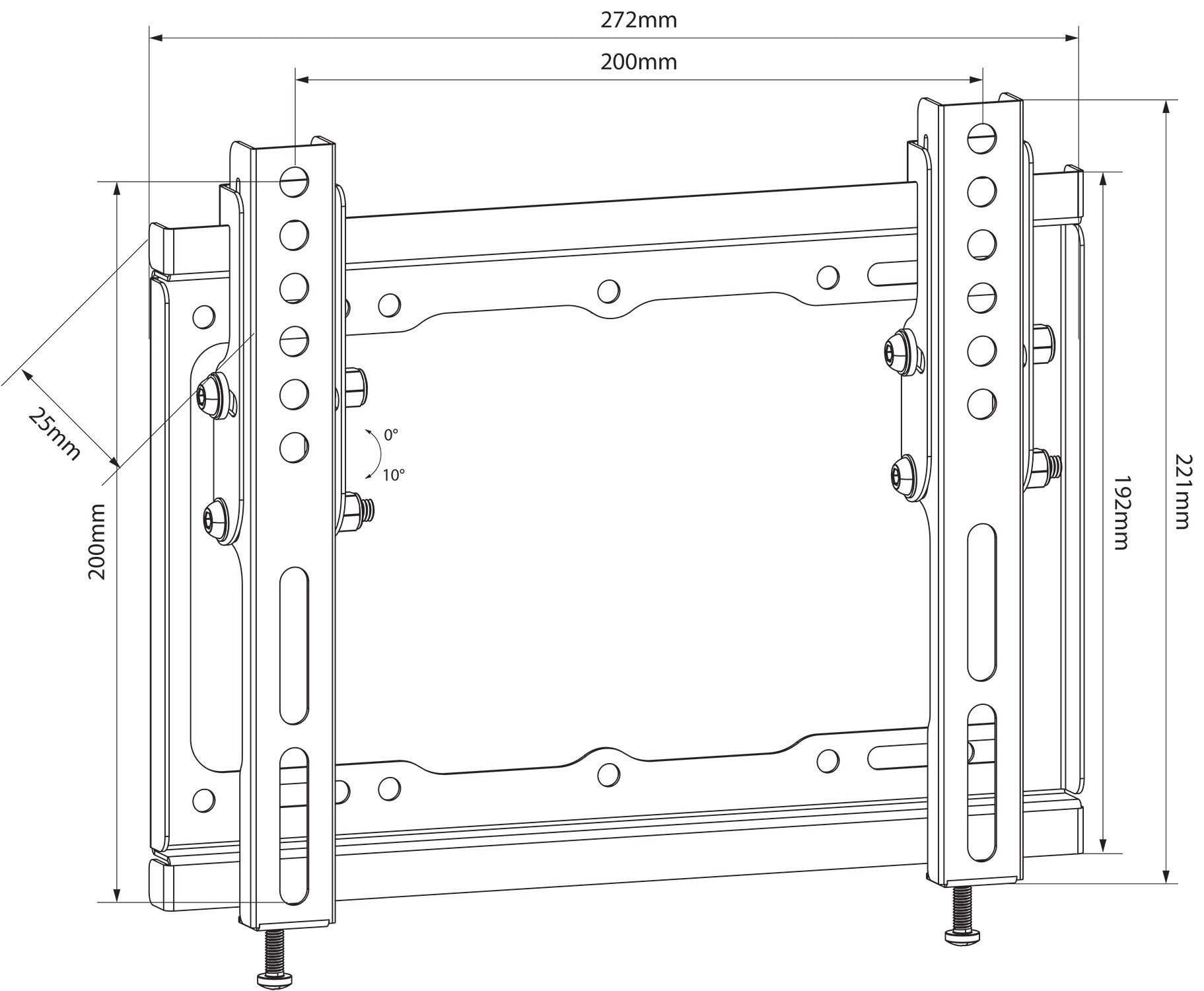 272mm
200mm
25mm
200mm
0°
10°
192mm
221mm